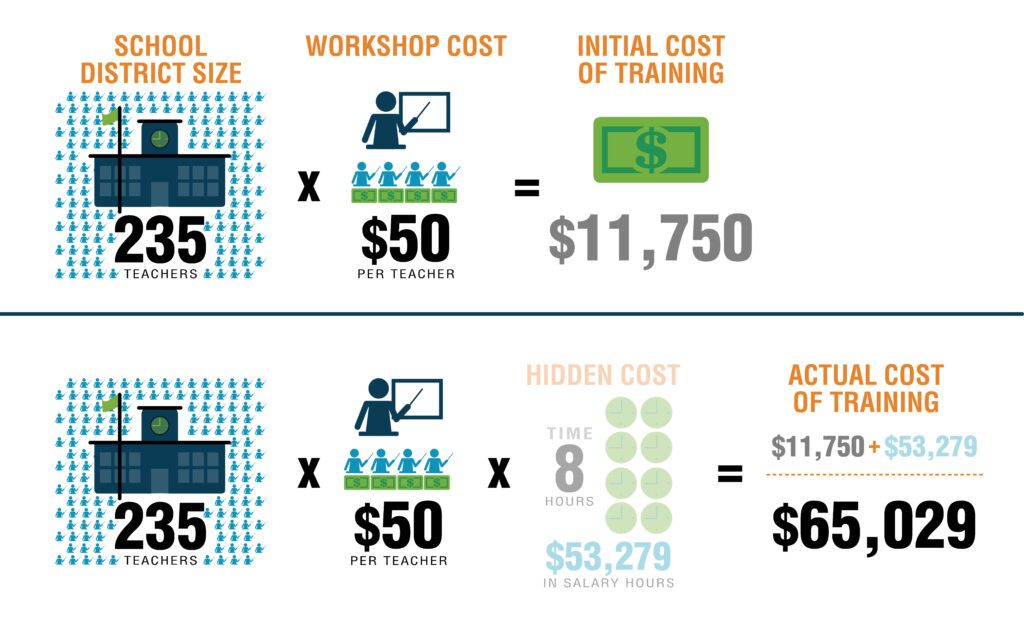 SCHOOL DISTRICT SIZE

235
TEACHERS

X

WORKSHOP COST

$50
PER TEACHER

=

INITIAL COST OF TRAINING

$11,750

235
TEACHERS

X

$50
PER TEACHER

X

HIDDEN COST

TIME
8
HOURS

$53,279
IN SALARY HOURS

=

ACTUAL COST OF TRAINING

$11,750 + $53,279

$65,029