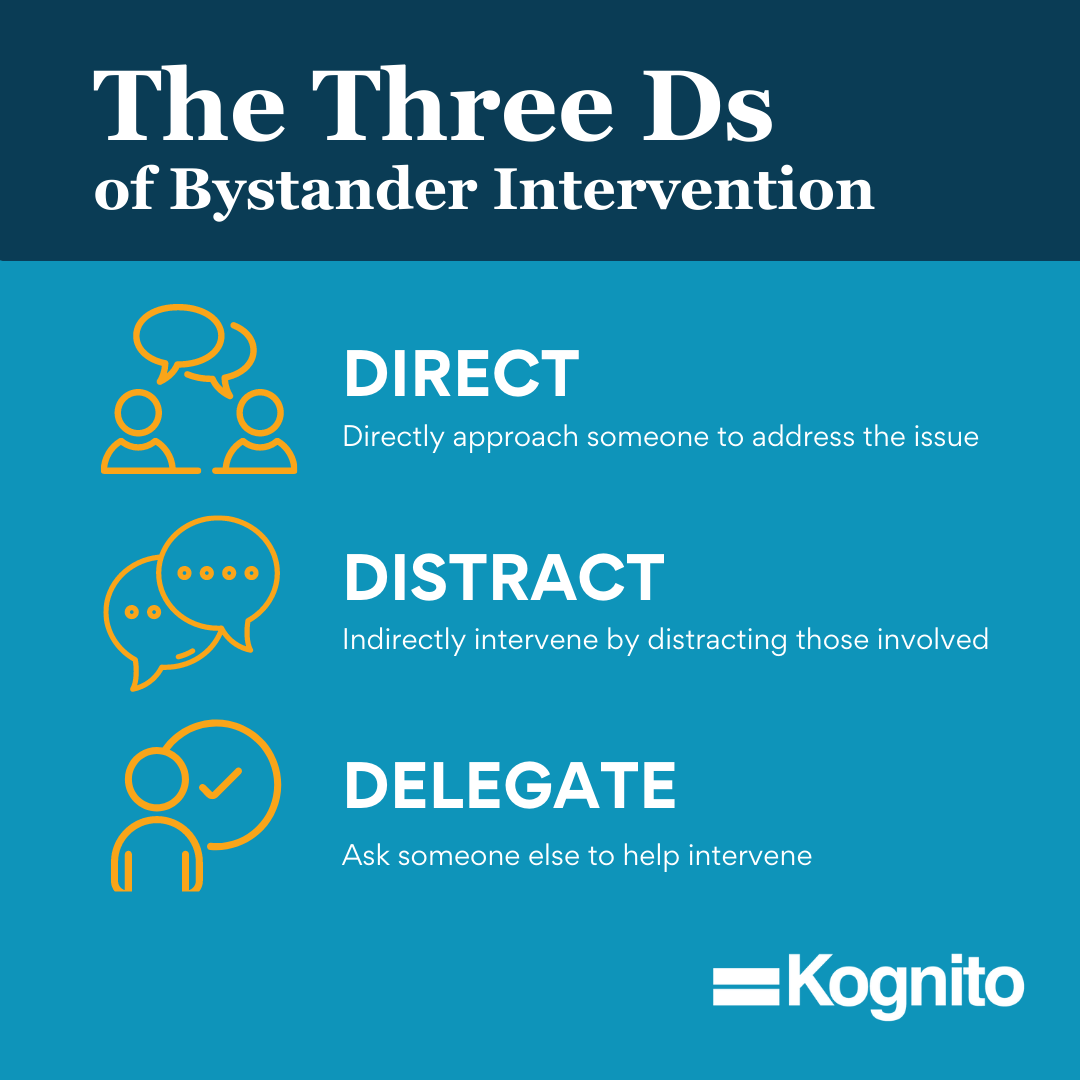 The Three Ds
of Bystander Intervention

DIRECT
Directly approach someone to address the issue

DISTRACT
Indirectly intervene by distracting those involved

DELEGATE
Ask someone else to help intervene

Kognito